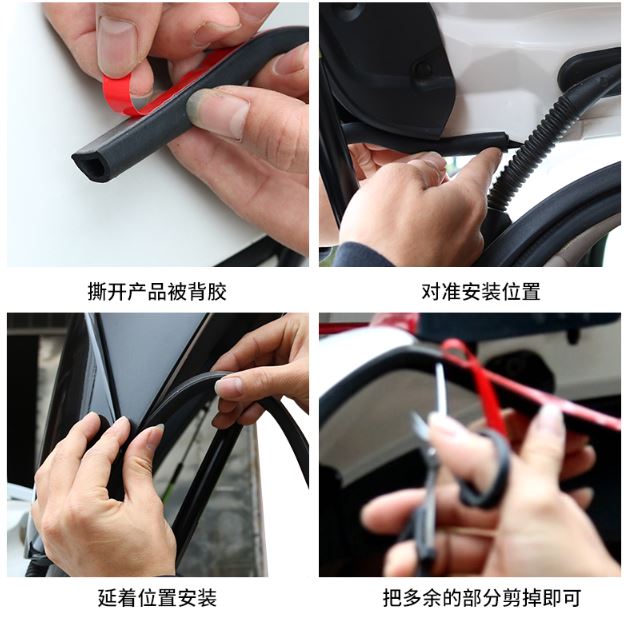 撕开产品被背胶

对准安装位置

延着位置安装

把多余的部分剪掉即可